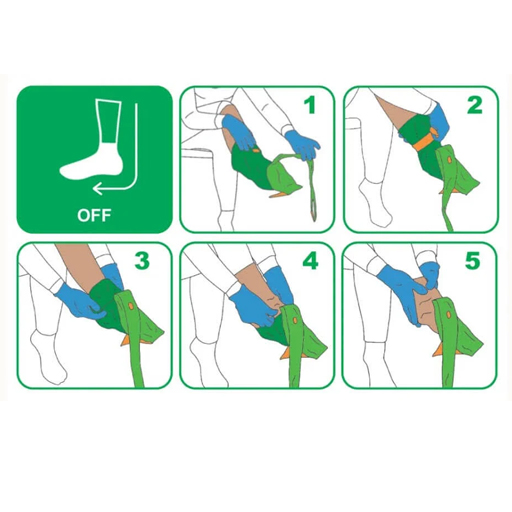 OFF

1

2

3

4

5