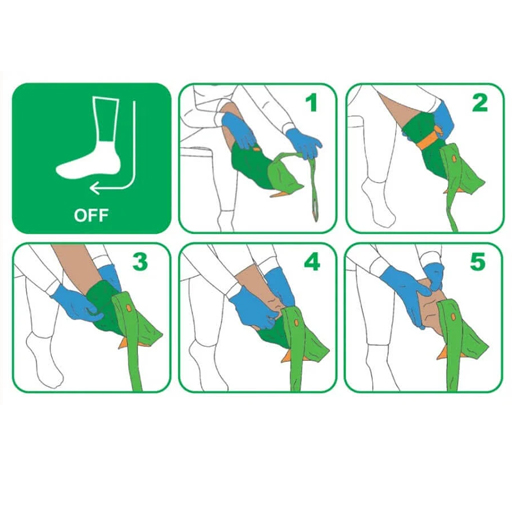 OFF

1

2

3

4

5